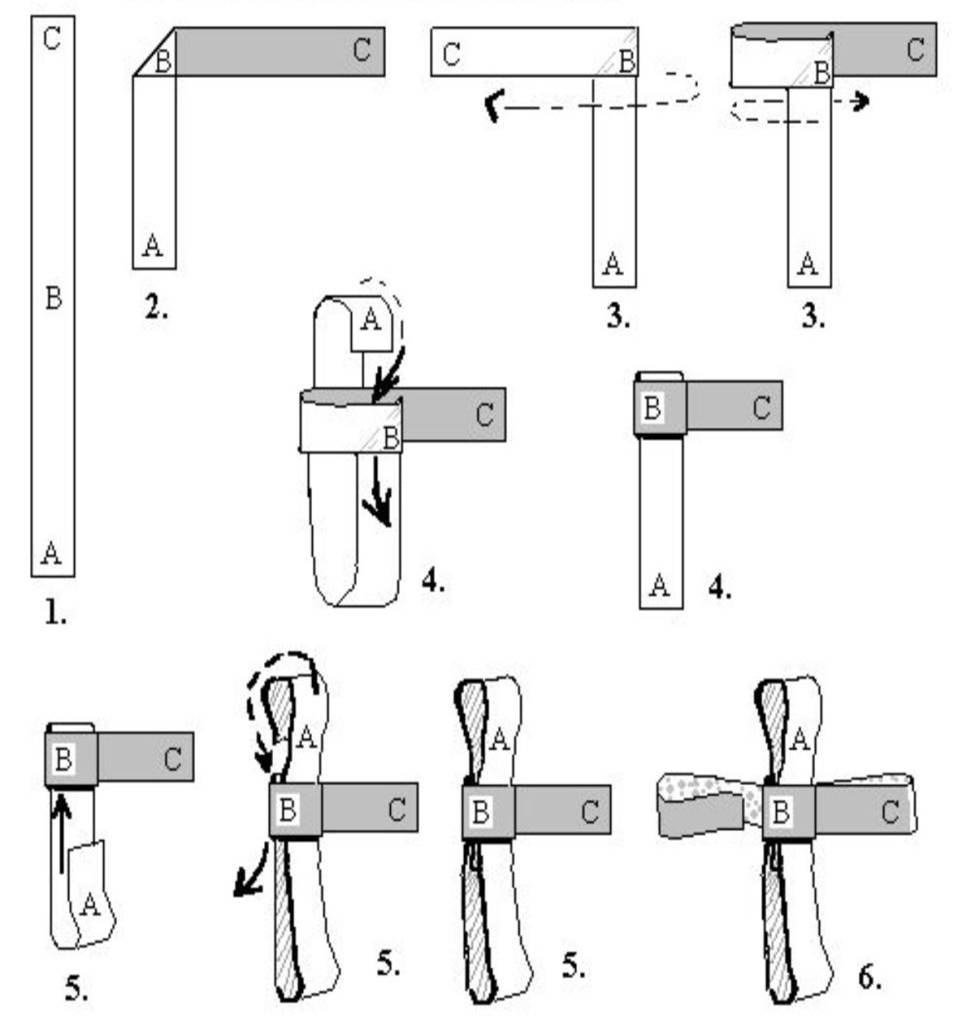 C

B

A

1.

B C

A

2.

C B

A

3.

B C

A

3.

A

C
B

4.

B C

A

4.

B C

A

5.

A

B C

5.

A

B C

5.

A

B C

6.